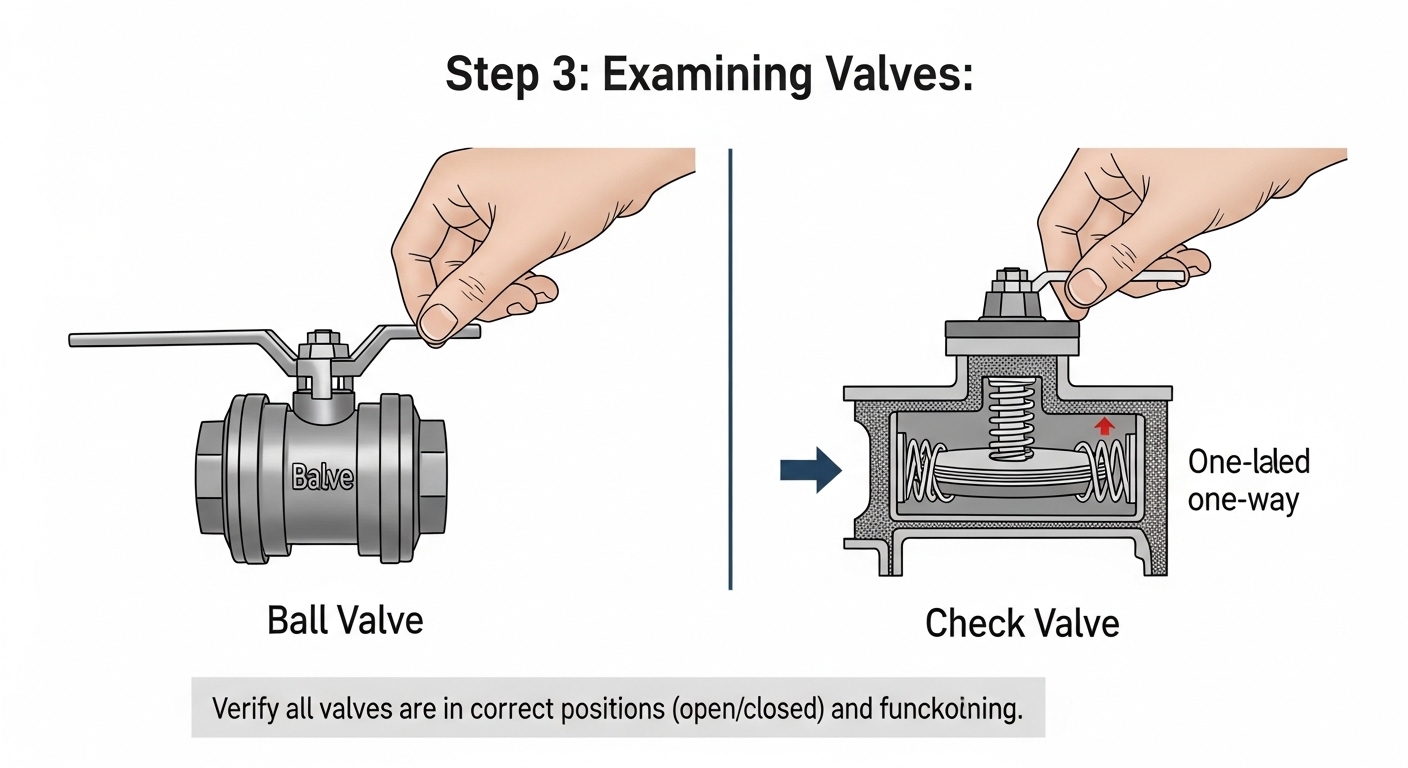 Step 3: Examining Valves:

Balve

Ball Valve

One-laled one-way

Check Valve

Verify all valves are in correct positions (open/closed) and funckoining.