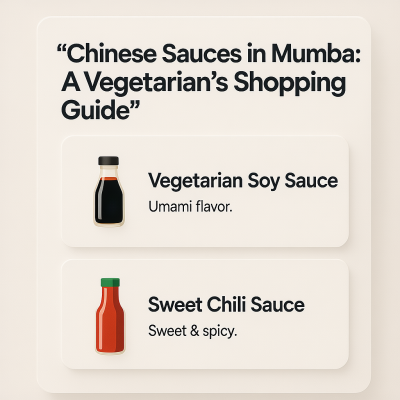 "Chinese Sauces in Mumba: A Vegetarian's Shopping Guide"

Vegetarian Soy Sauce

Umami flavor.

Sweet Chili Sauce

Sweet & spicy.